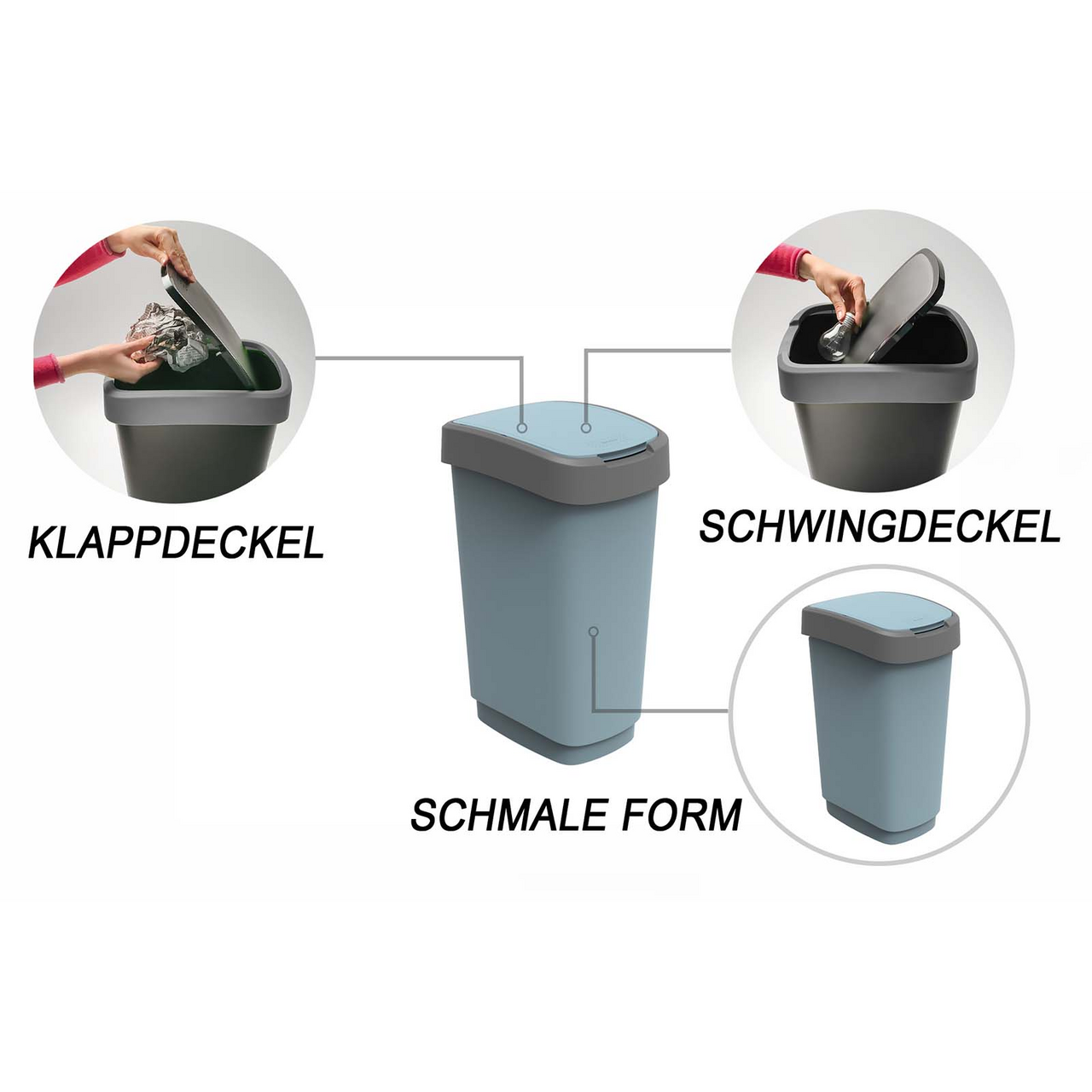 KLAPPDECKEL

SCHWINGDECKEL

SCHMALE FORM