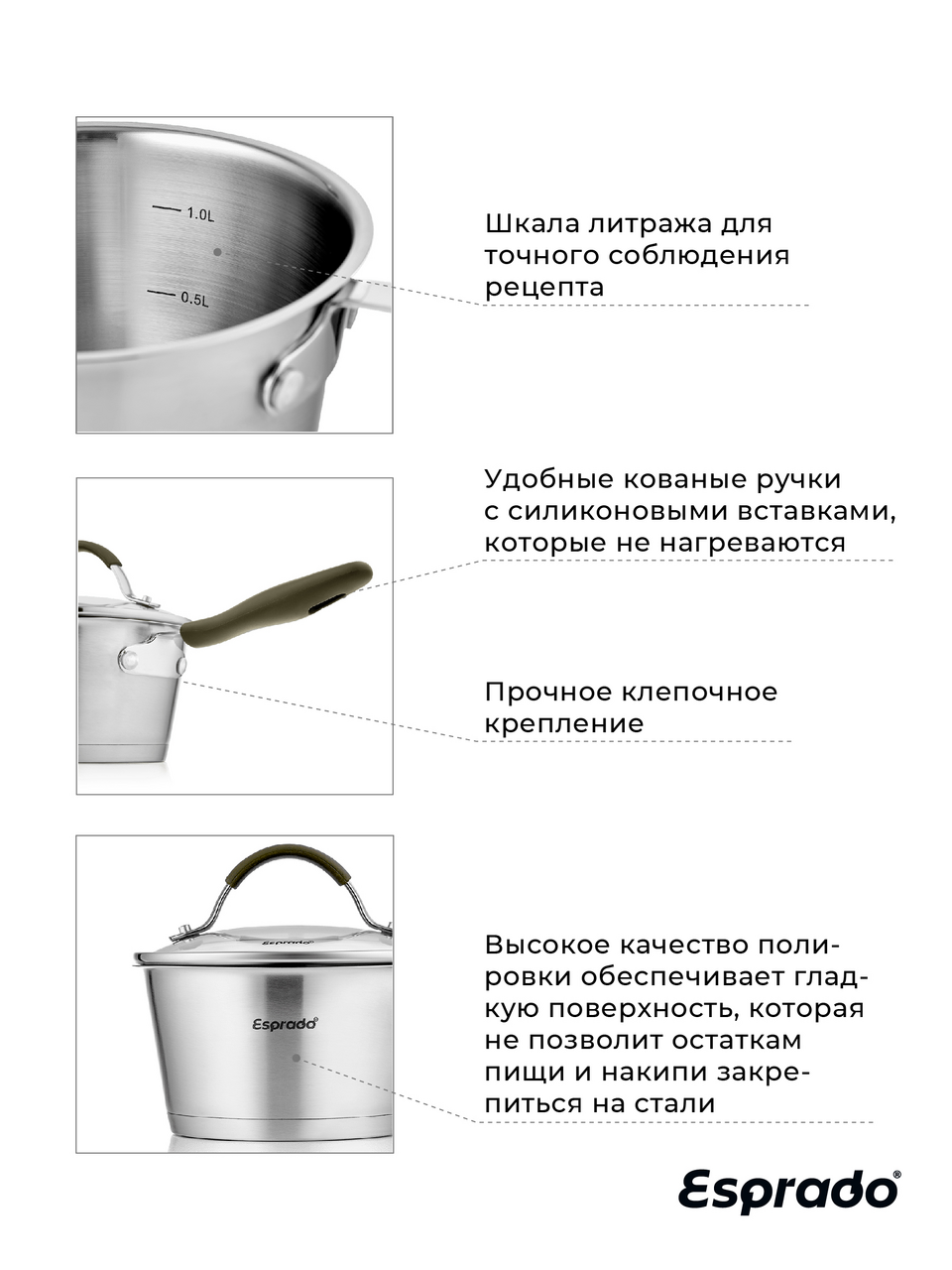 1.0L
0.5L

Шкала литража для точного соблюдения рецепта

Удобные кованые ручки с силиконовыми вставками, которые не нагреваются

Прочное клепочное крепление

Esprado
Esprado®

Высокое качество полировки обеспечивает гладкую поверхность, которая не позволит остаткам пищи и накипи закрепиться на стали

Esprado®