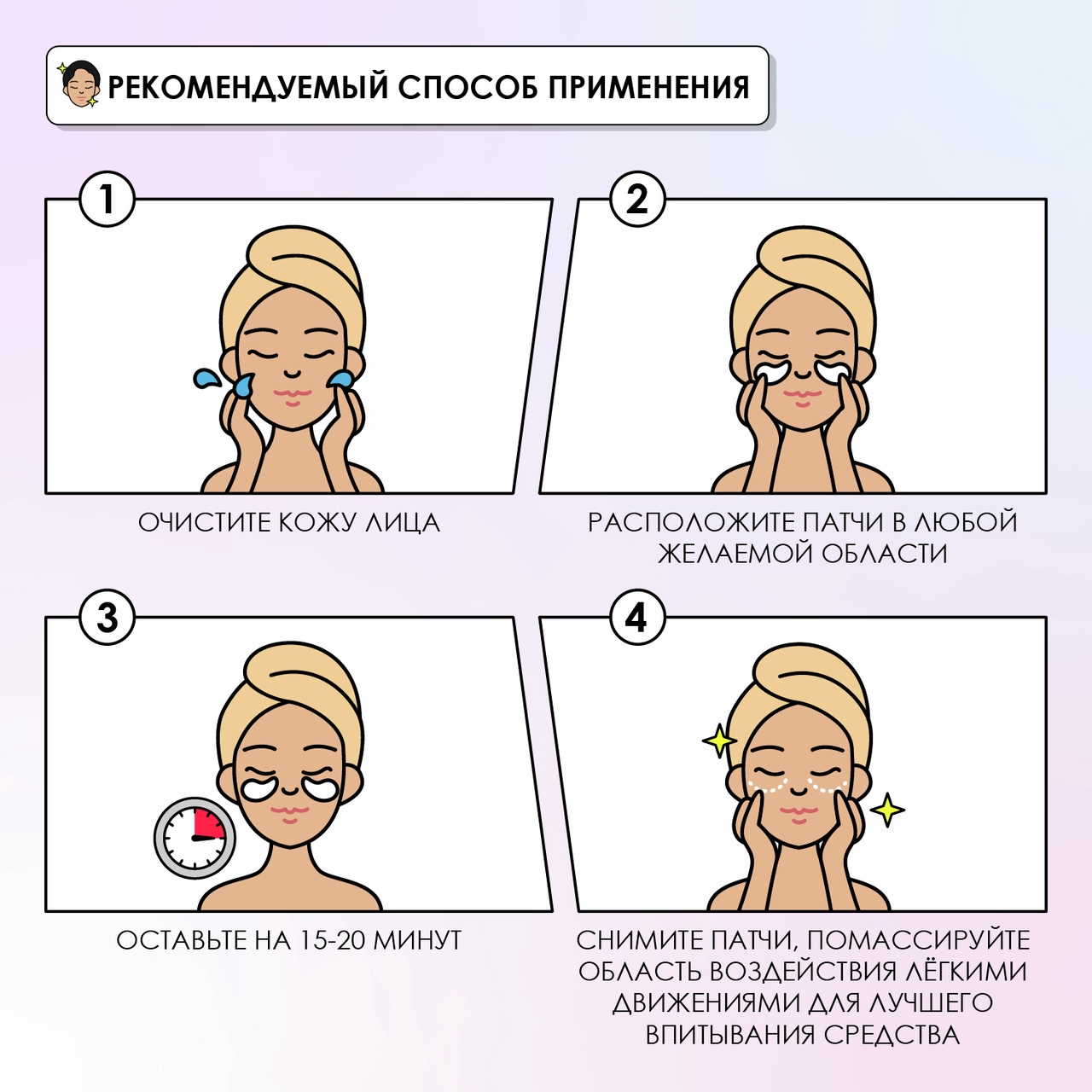 РЕКОМЕНДУЕМЫЙ СПОСОБ ПРИМЕНЕНИЯ

1

ОЧИСТИТЕ КОЖУ ЛИЦА

2

РАСПОЛОЖИТЕ ПАТЧИ В ЛЮБОЙ ЖЕЛАЕМОЙ ОБЛАСТИ

3

ОСТАВЬТЕ НА 15-20 МИНУТ

4

СНИМИТЕ ПАТЧИ, ПОМАССИРУЙТЕ ОБЛАСТЬ ВОЗДЕЙСТВИЯ ЛЁГКИМИ ДВИЖЕНИЯМИ ДЛЯ ЛУЧШЕГО ВПИТЫВАНИЯ СРЕДСТВА