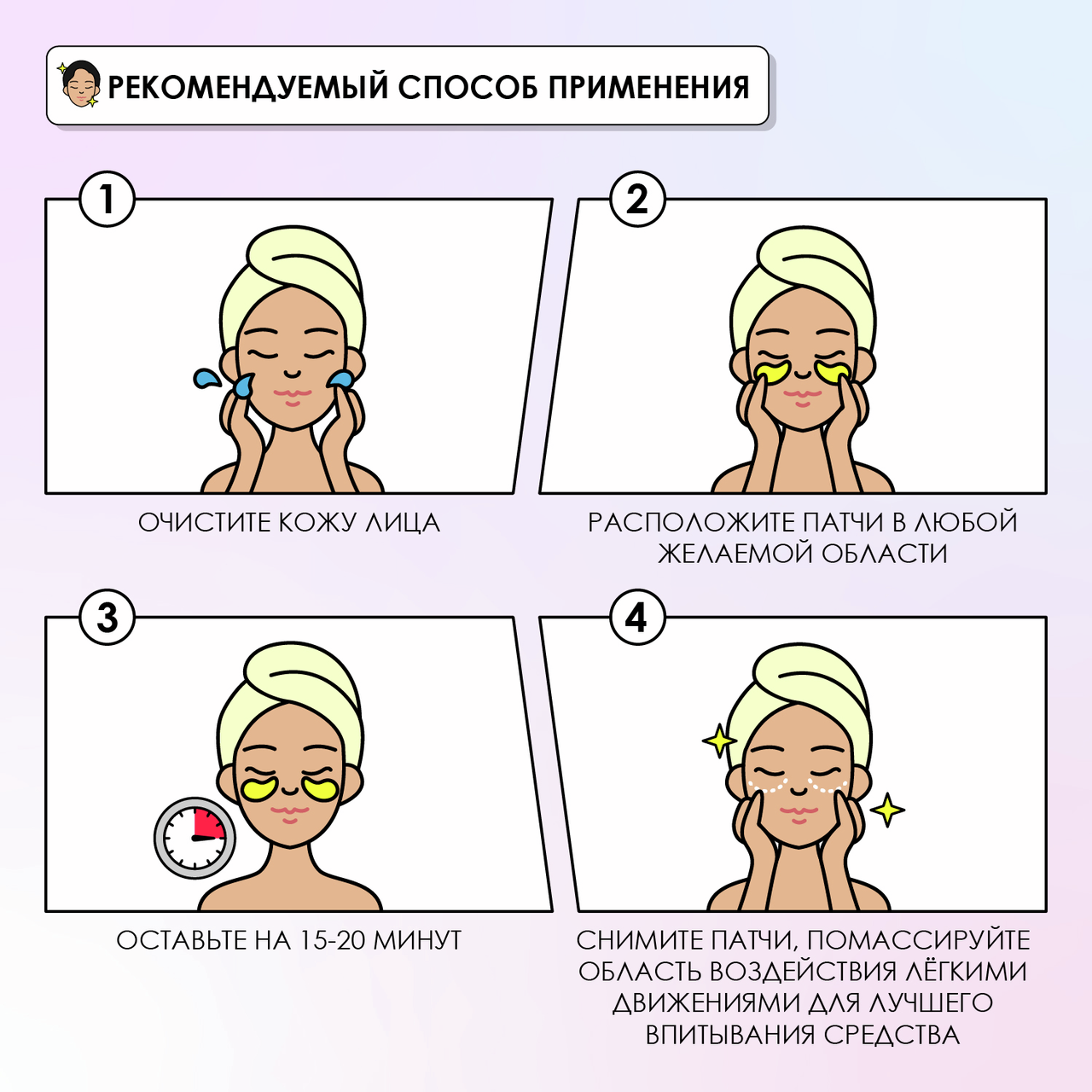 РЕКОМЕНДУЕМЫЙ СПОСОБ ПРИМЕНЕНИЯ

1

ОЧИСТИТЕ КОЖУ ЛИЦА

2

РАСПОЛОЖИТЕ ПАТЧИ В ЛЮБОЙ ЖЕЛАЕМОЙ ОБЛАСТИ

3

ОСТАВЬТЕ НА 15-20 МИНУТ

4

СНИМИТЕ ПАТЧИ, ПОМАССИРУЙТЕ ОБЛАСТЬ ВОЗДЕЙСТВИЯ ЛЁГКИМИ ДВИЖЕНИЯМИ ДЛЯ ЛУЧШЕГО ВПИТЫВАНИЯ СРЕДСТВА