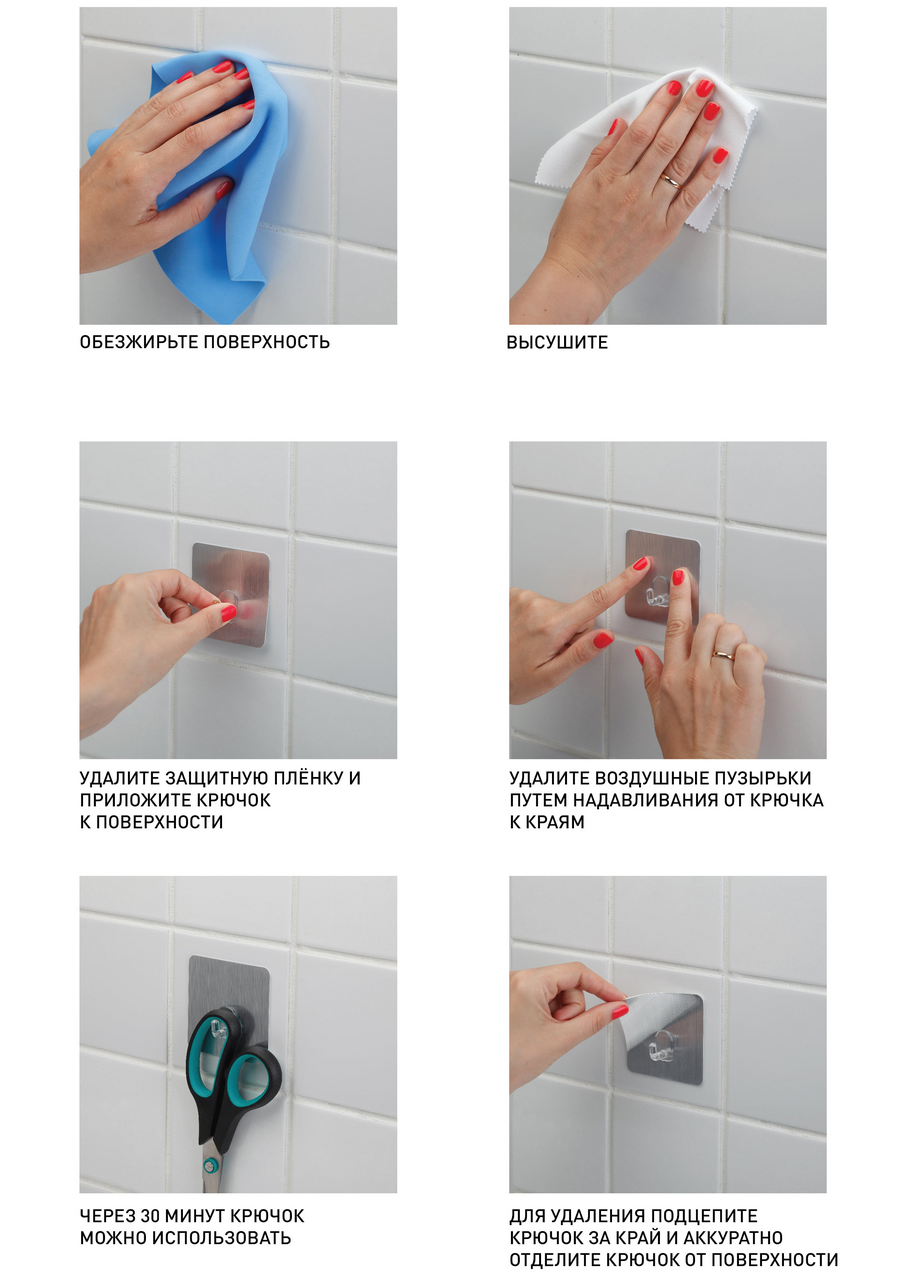 ОБЕЗЖИРЬТЕ ПОВЕРХНОСТЬ

ВЫСУШИТЕ

УДАЛИТЕ ЗАЩИТНУЮ ПЛЁНКУ И ПРИЛОЖИТЕ КРЮЧОК К ПОВЕРХНОСТИ

УДАЛИТЕ ВОЗДУШНЫЕ ПУЗЫРЬКИ ПУТЕМ НАДАВЛИВАНИЯ ОТ КРЮЧКА К КРАЯМ

ЧЕРЕЗ 30 МИНУТ КРЮЧОК МОЖНО ИСПОЛЬЗОВАТЬ

ДЛЯ УДАЛЕНИЯ ПОДЦЕПИТЕ КРЮЧОК ЗА КРАЙ И АККУРАТНО ОТДЕЛИТЕ КРЮЧОК ОТ ПОВЕРХНОСТИ