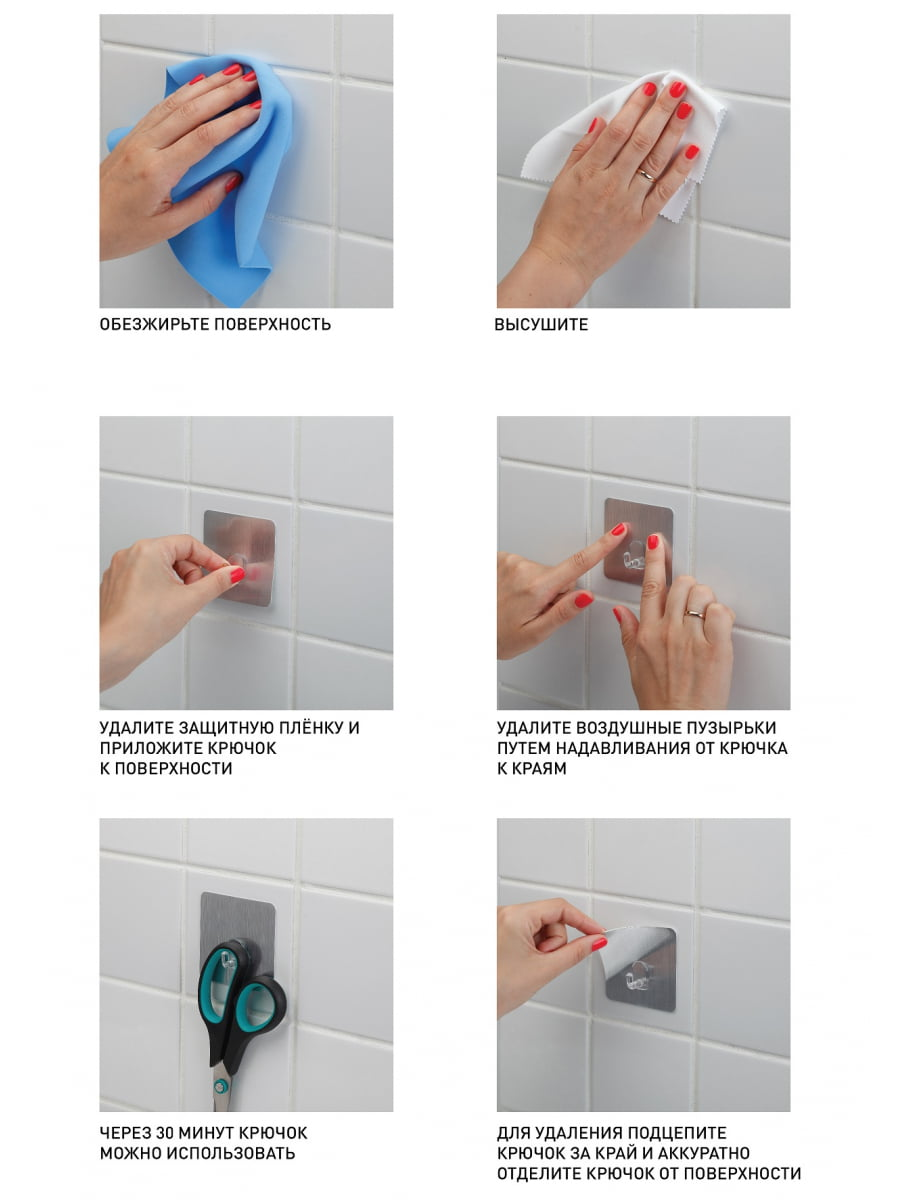 ОБЕЗЖИРЬТЕ ПОВЕРХНОСТЬ

ВЫСУШИТЕ

УДАЛИТЕ ЗАЩИТНУЮ ПЛЁНКУ И ПРИЛОЖИТЕ КРЮЧОК К ПОВЕРХНОСТИ

УДАЛИТЕ ВОЗДУШНЫЕ ПУЗЫРЬКИ ПУТЕМ НАДАВЛИВАНИЯ ОТ КРЮЧКА К КРАЯМ

ЧЕРЕЗ 30 МИНУТ КРЮЧОК МОЖНО ИСПОЛЬЗОВАТЬ

ДЛЯ УДАЛЕНИЯ ПОДЦЕПИТЕ КРЮЧОК ЗА КРАЙ И АККУРАТНО ОТДЕЛИТЕ КРЮЧОК ОТ ПОВЕРХНОСТИ