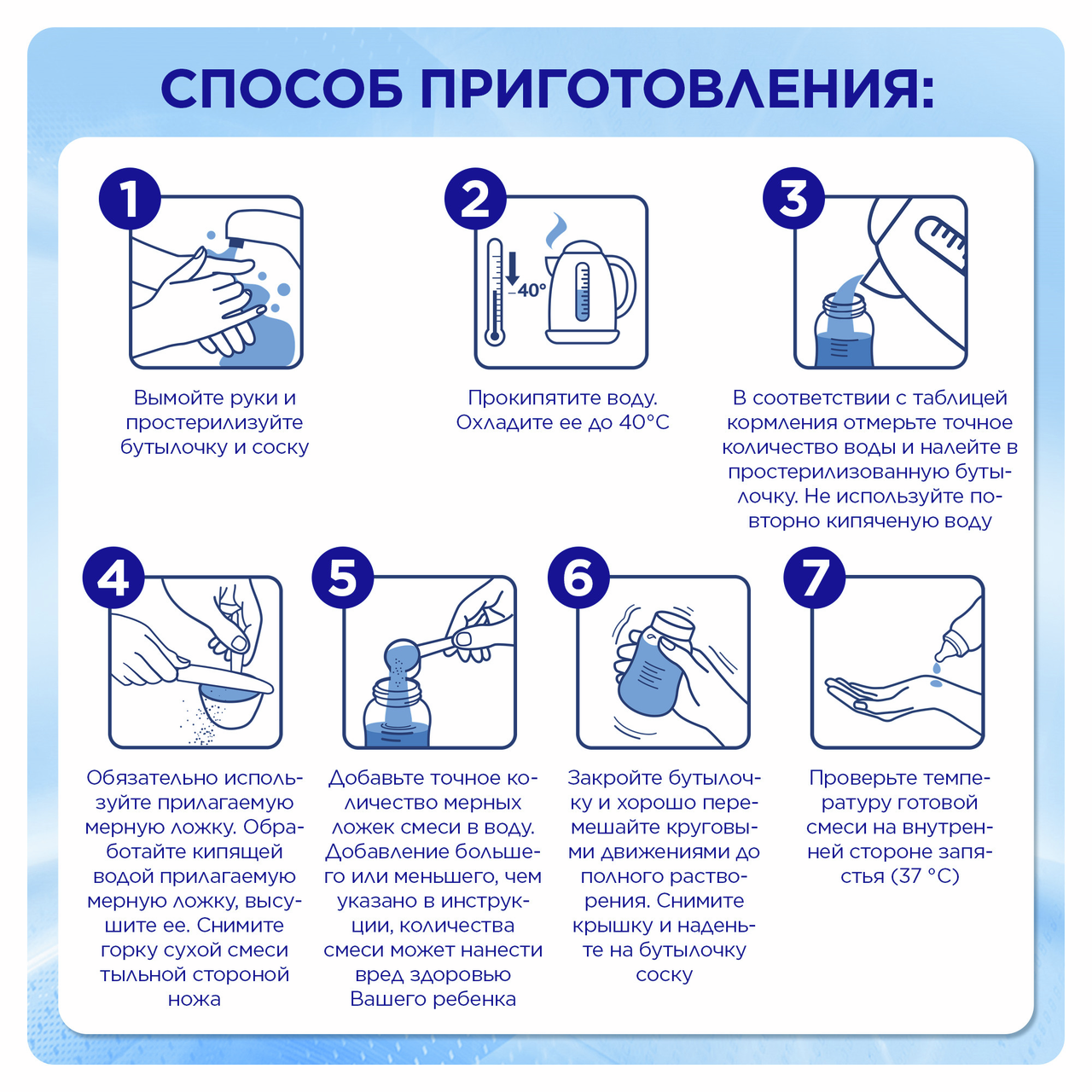 СПОСОБ ПРИГОТОВЛЕНИЯ:

1

Вымойте руки и простерилизуйте бутылочку и соску

2

40°

Прокипятите воду. Охладите ее до 40°С

3

В соответствии с таблицей кормления отмерьте точное количество воды и налейте в простерилизованную бутылочку. Не используйте повторно кипяченую воду

4

Обязательно используйте прилагаемую мерную ложку. Обработайте кипящей водой прилагаемую мерную ложку, высушите ее. Снимите горку сухой смеси тыльной стороной ножа

5

Добавьте точное количество мерных ложек смеси в воду. Добавление большего или меньшего, чем указано в инструкции, количества смеси может нанести вред здоровью Вашего ребенка

6

Закройте бутылочку и хорошо перемешайте круговыми движениями до полного растворения. Снимите крышку и наденьте на бутылочку соску

7

Проверьте температуру готовой смеси на внутренней стороне запястья (37 °С)