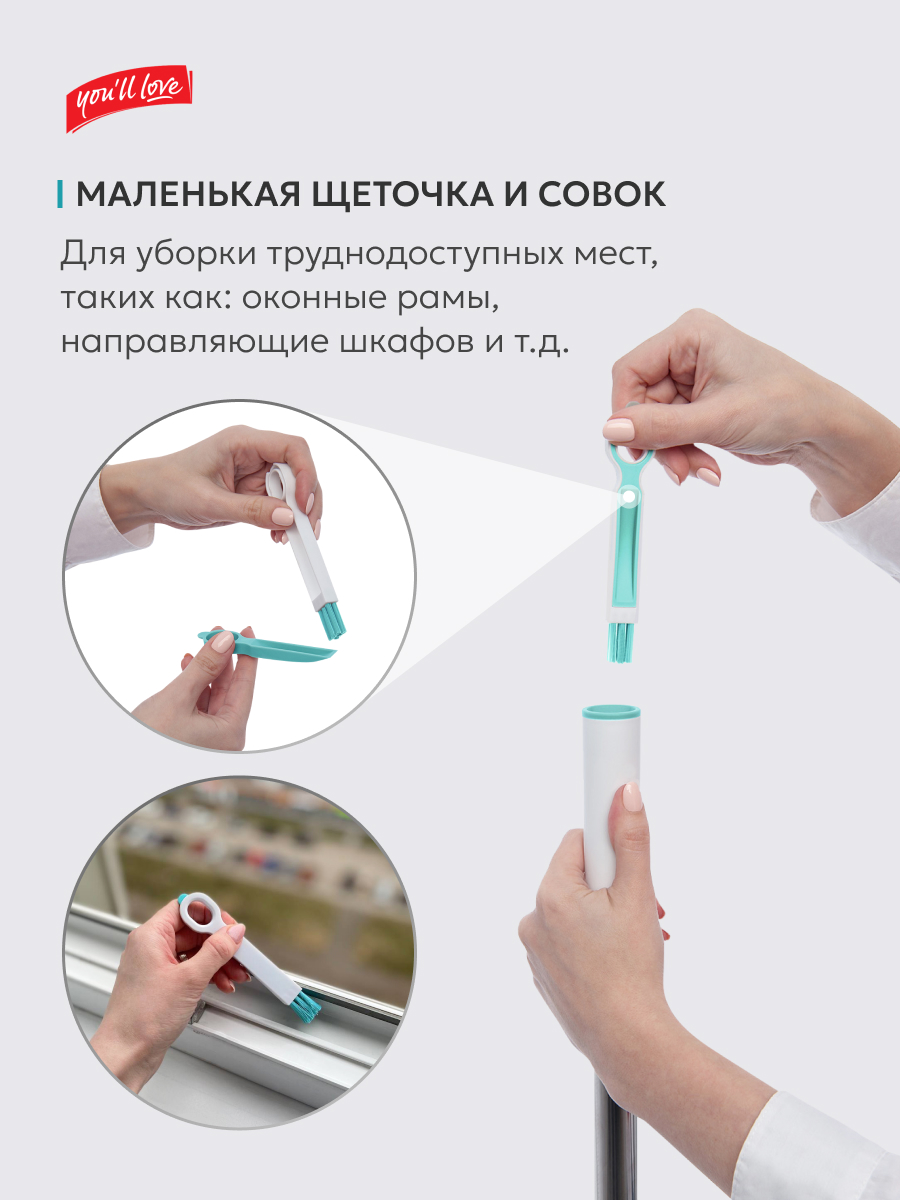 you'll love

МАЛЕНЬКАЯ ЩЕТОЧКА И СОВОК

Для уборки труднодоступных мест, таких как: оконные рамы, направляющие шкафов и т.д.