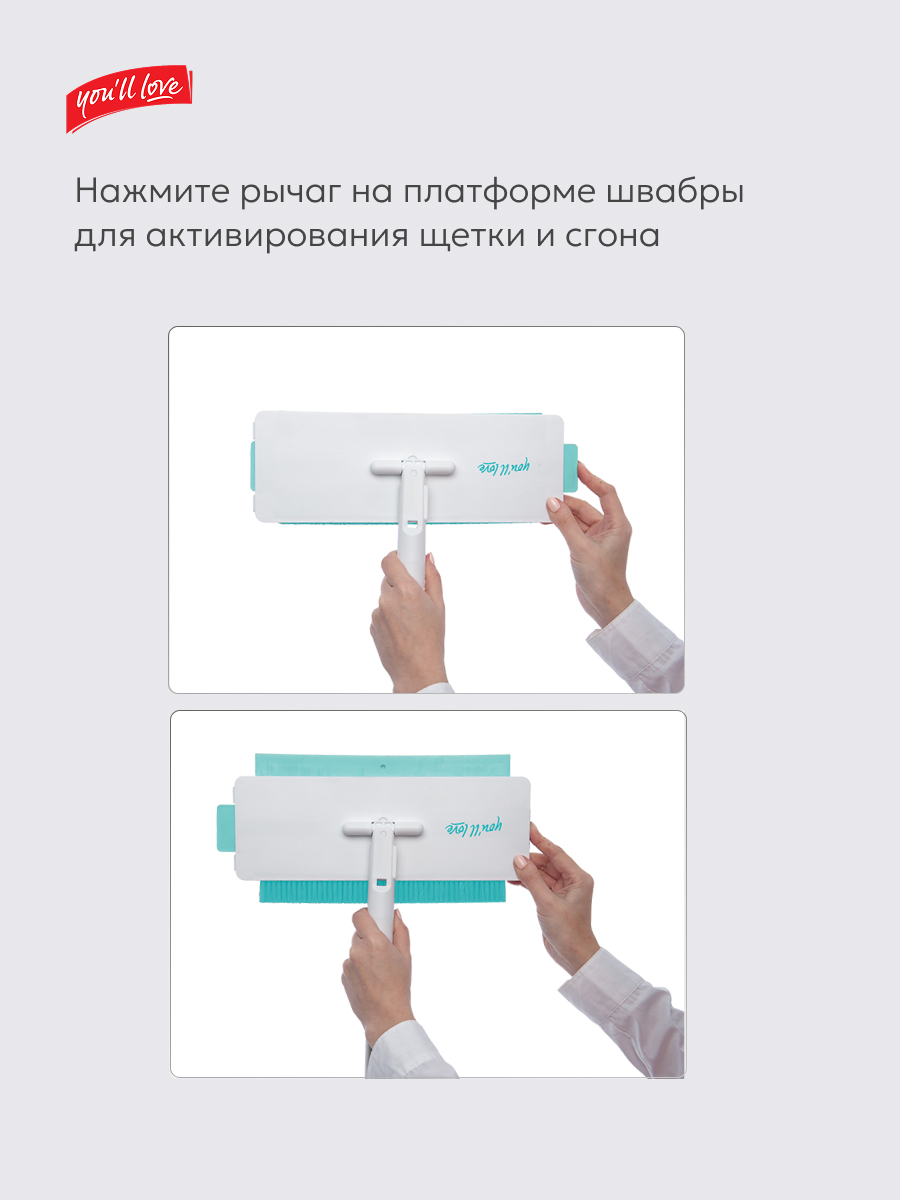 you'll love

Нажмите рычаг на платформе швабры для активирования щетки и сгона

you'll love

you'll love