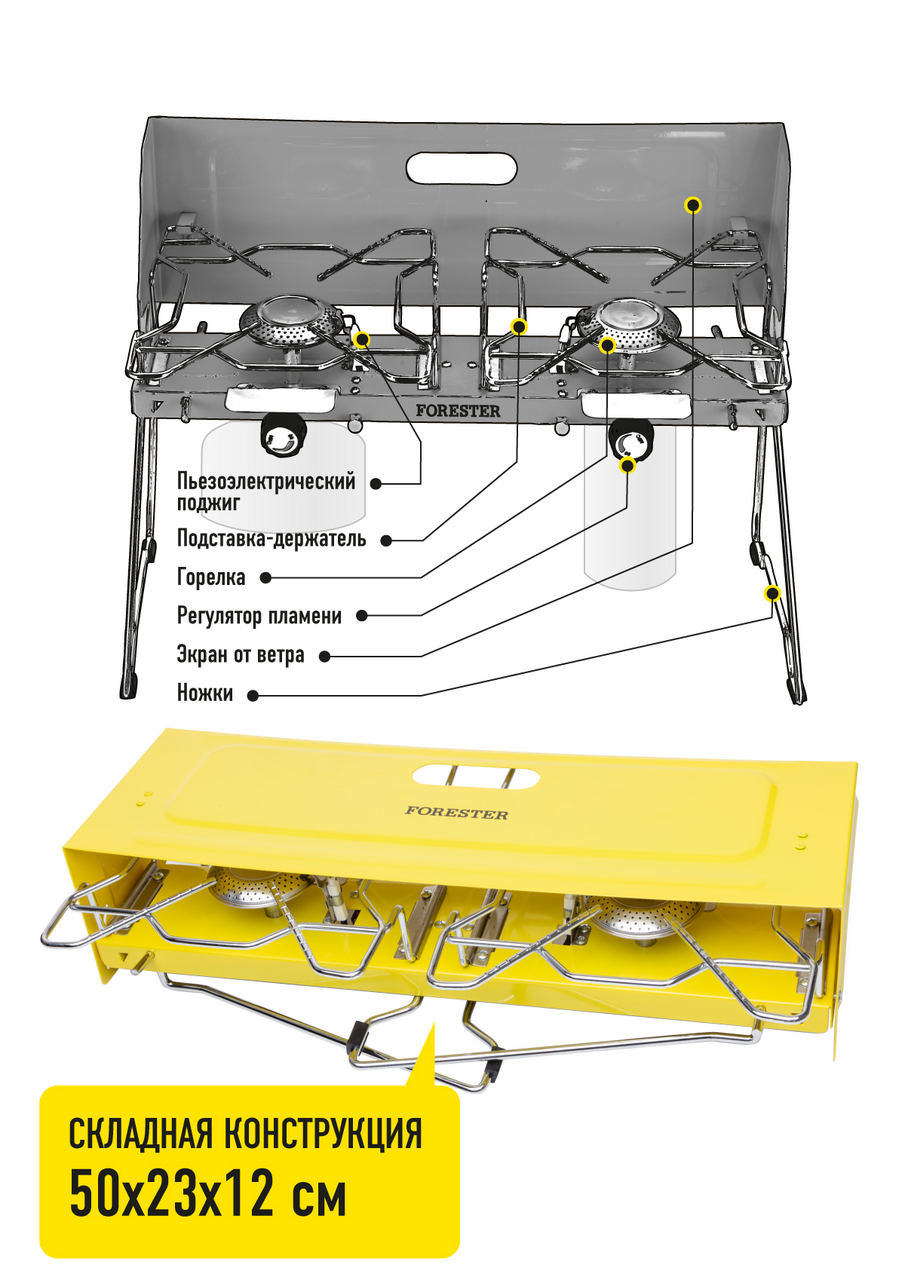 FORESTER

Пьезоэлектрический поджиг

Подставка-держатель

Горелка

Регулятор пламени

Экран от ветра

Ножки

FORESTER

СКЛАДНАЯ КОНСТРУКЦИЯ
50x23x12 см