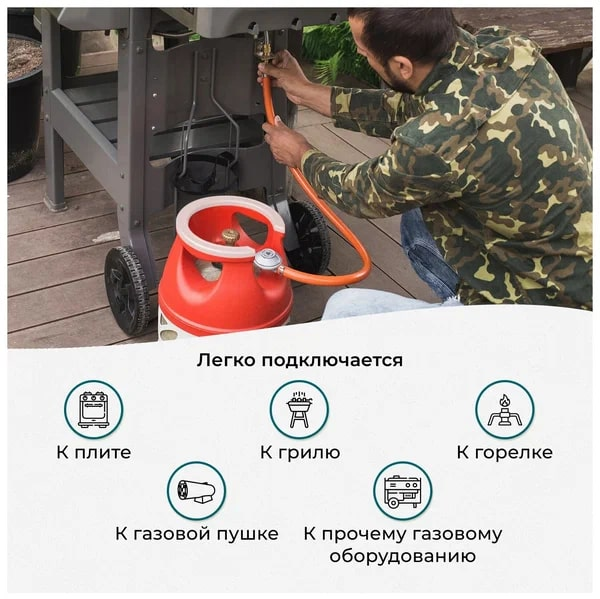 Легко подключается

К плите

К грилю

К горелке

К газовой пушке

К прочему газовому оборудованию