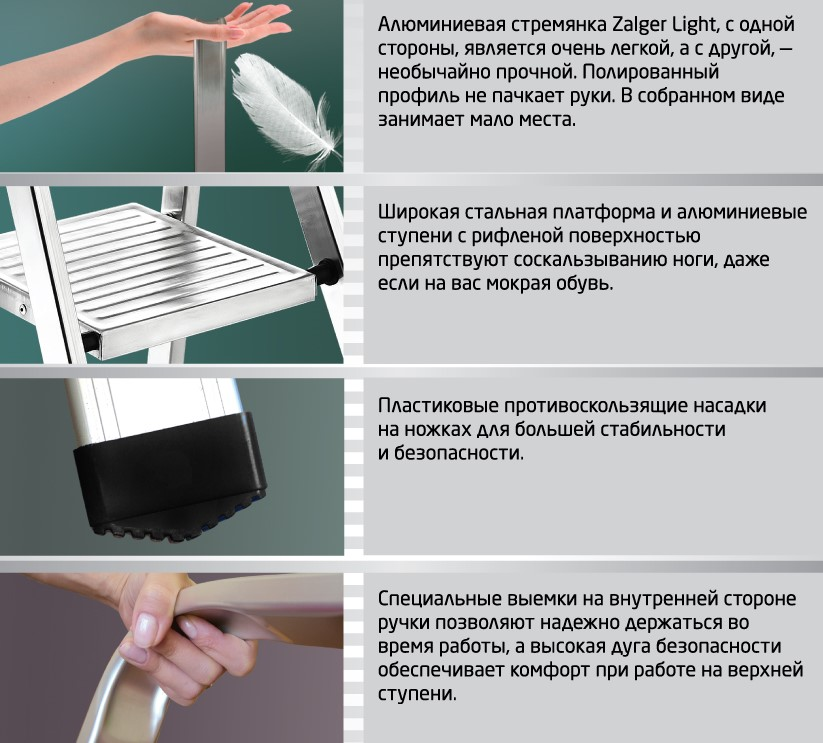 Алюминиевая стремянка Zalger Light, с одной стороны, является очень легкой, а с другой, — необычайно прочной. Полированный профиль не пачкает руки. В собранном виде занимает мало места.

Широкая стальная платформа и алюминиевые ступени с рифленой поверхностью препятствуют соскальзыванию ноги, даже если на вас мокрая обувь.

Пластиковые противоскользящие насадки на ножках для большей стабильности и безопасности.

Специальные выемки на внутренней стороне ручки позволяют надежно держаться во время работы, а высокая дуга безопасности обеспечивает комфорт при работе на верхней ступени.