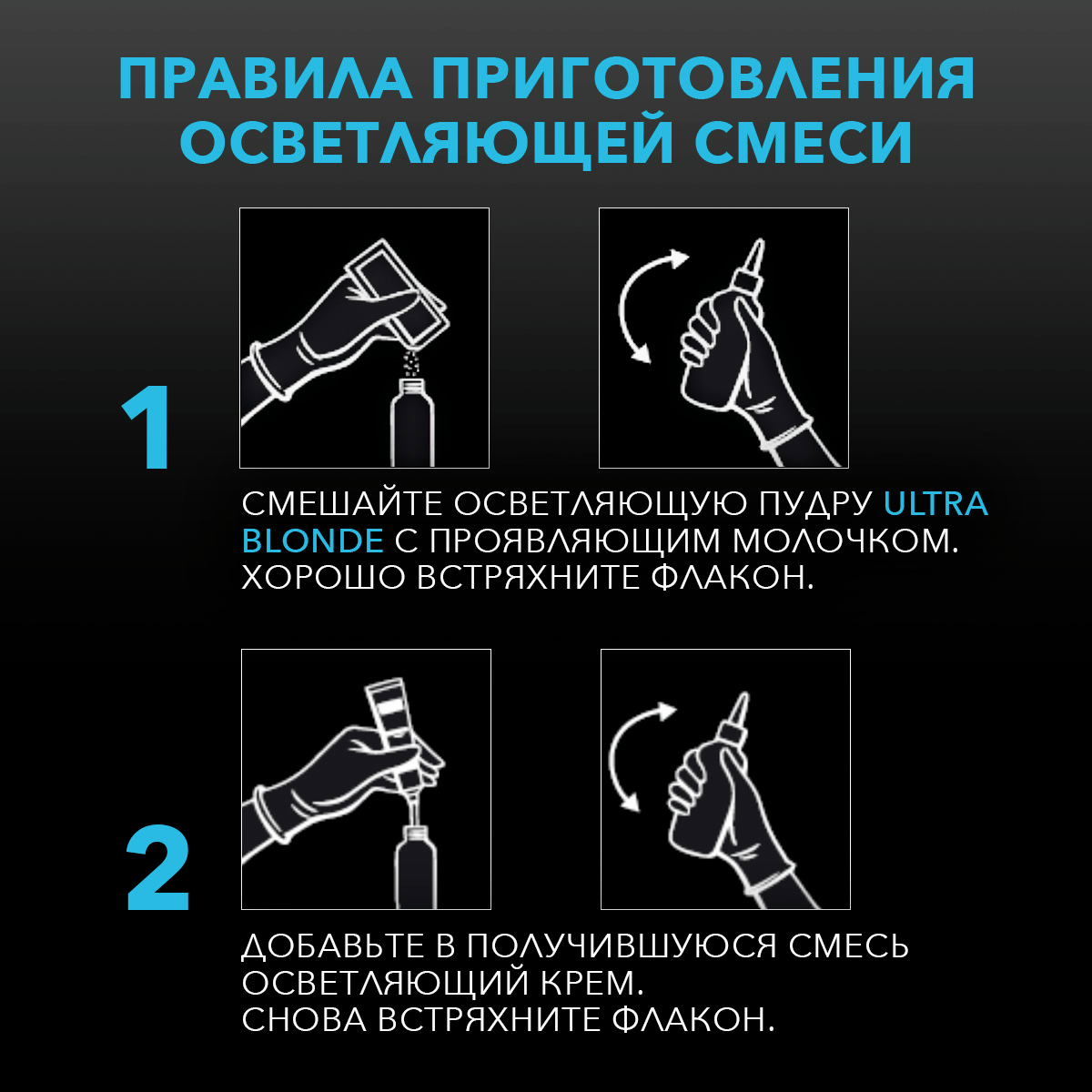 ПРАВИЛА ПРИГОТОВЛЕНИЯ ОСВЕТЛЯЮЩЕЙ СМЕСИ

1

СМЕШАЙТЕ ОСВЕТЛЯЮЩУЮ ПУДРУ ULTRA BLONDE С ПРОЯВЛЯЮЩИМ МОЛОЧКОМ. ХОРОШО ВСТРЯХНИТЕ ФЛАКОН.

2

ДОБАВЬТЕ В ПОЛУЧИВШУЮСЯ СМЕСЬ ОСВЕТЛЯЮЩИЙ КРЕМ.
СНОВА ВСТРЯХНИТЕ ФЛАКОН.