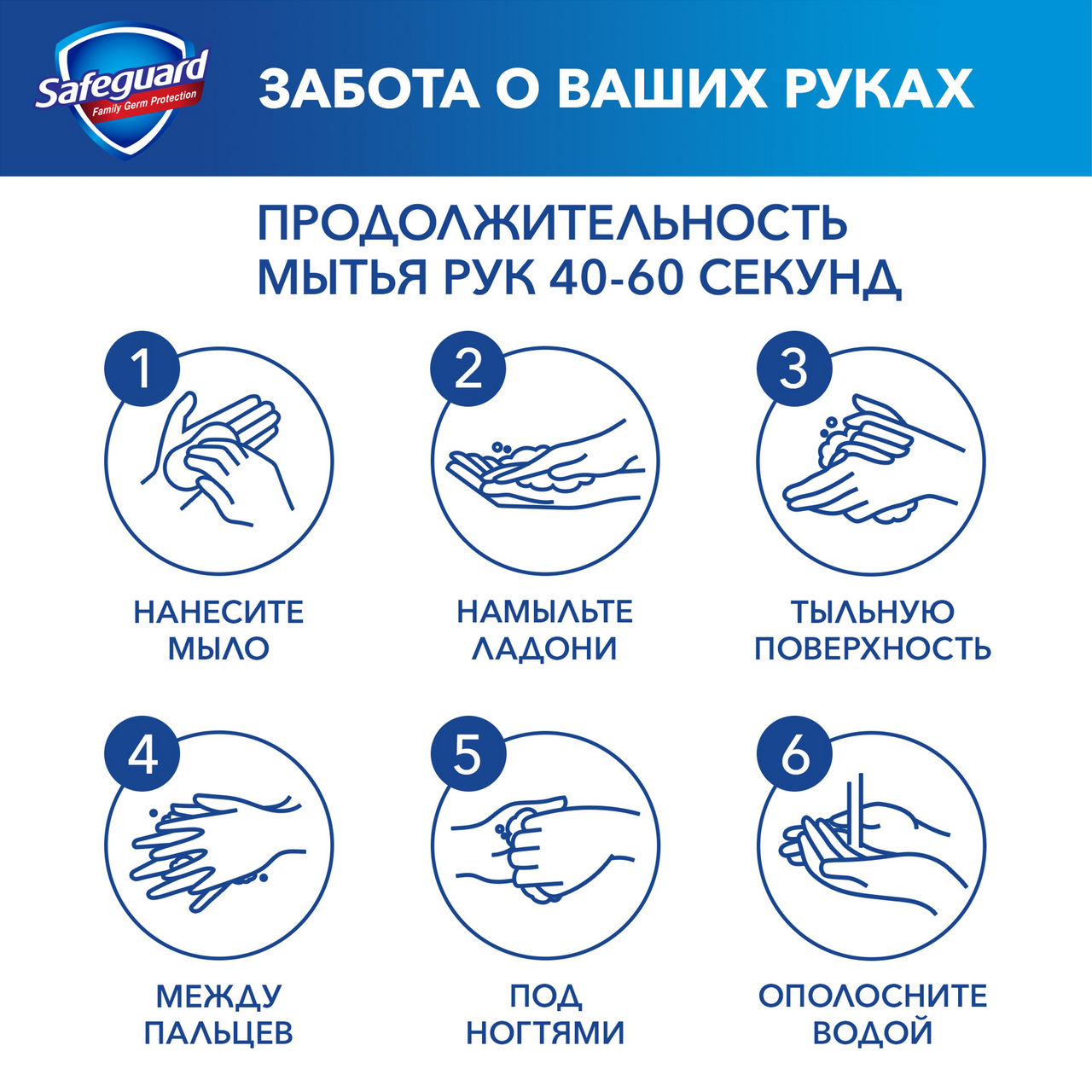 Safeguard
Family Germ Protection

ЗАБОТА О ВАШИХ РУКАХ

ПРОДОЛЖИТЕЛЬНОСТЬ МЫТЬЯ РУК 40-60 СЕКУНД

1
НАНЕСИТЕ МЫЛО

2
НАМЫЛЬТЕ ЛАДОНИ

3
ТЫЛЬНУЮ ПОВЕРХНОСТЬ

4
МЕЖДУ ПАЛЬЦЕВ

5
ПОД НОГТЯМИ

6
ОПОЛОСНИТЕ ВОДОЙ