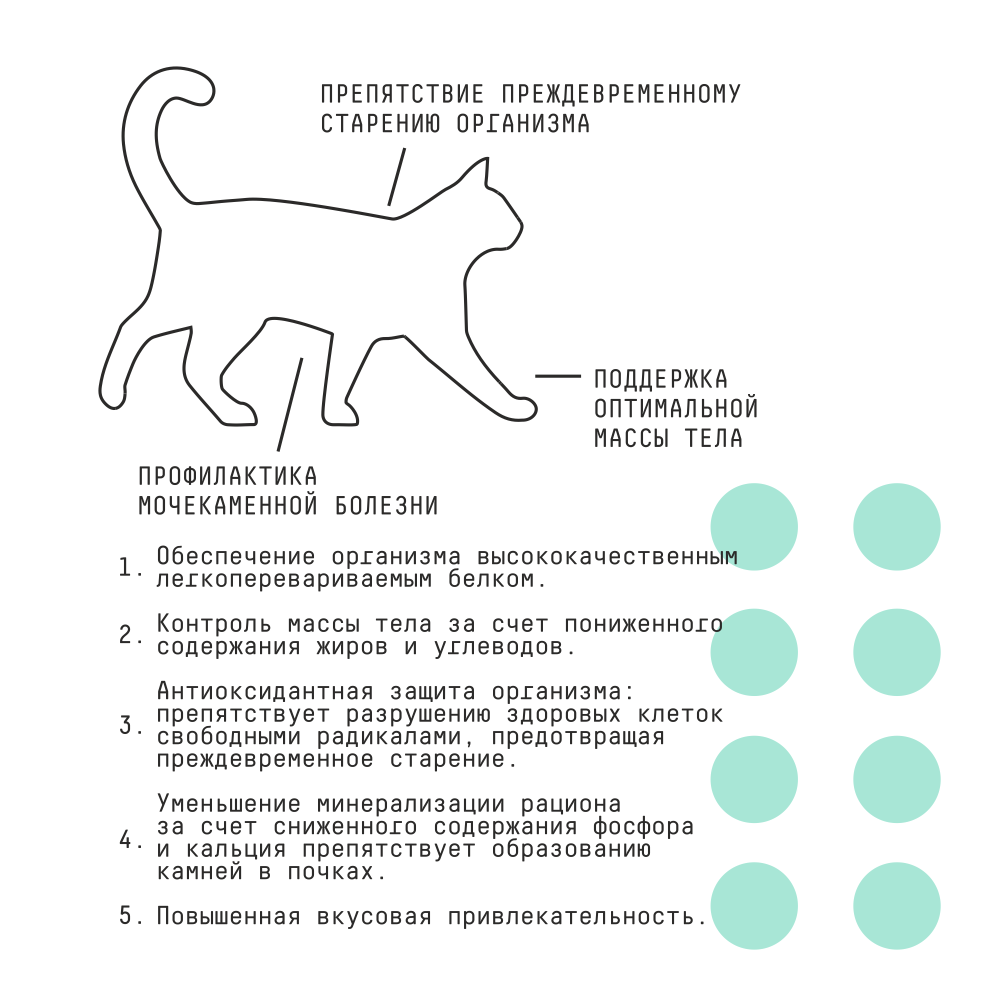 ПРЕПЯТСТВИЕ ПРЕЖДЕВРЕМЕННОМУ СТАРЕНИЮ ОРГАНИЗМА

ПОДДЕРЖКА ОПТИМАЛЬНОЙ МАССЫ ТЕЛА

ПРОФИЛАКТИКА МОЧЕКАМЕННОЙ БОЛЕЗНИ

1. Обеспечение организма высококачественным легкоперевариваемым белком.

2. Контроль массы тела за счет пониженного содержания жиров и углеводов.

3. Антиоксидантная защита организма: препятствует разрушению здоровых клеток свободными радикалами, предотвращая преждевременное старение.

4. Уменьшение минерализации рациона за счет сниженного содержания фосфора и кальция препятствует образованию камней в почках.

5. Повышенная вкусовая привлекательность.