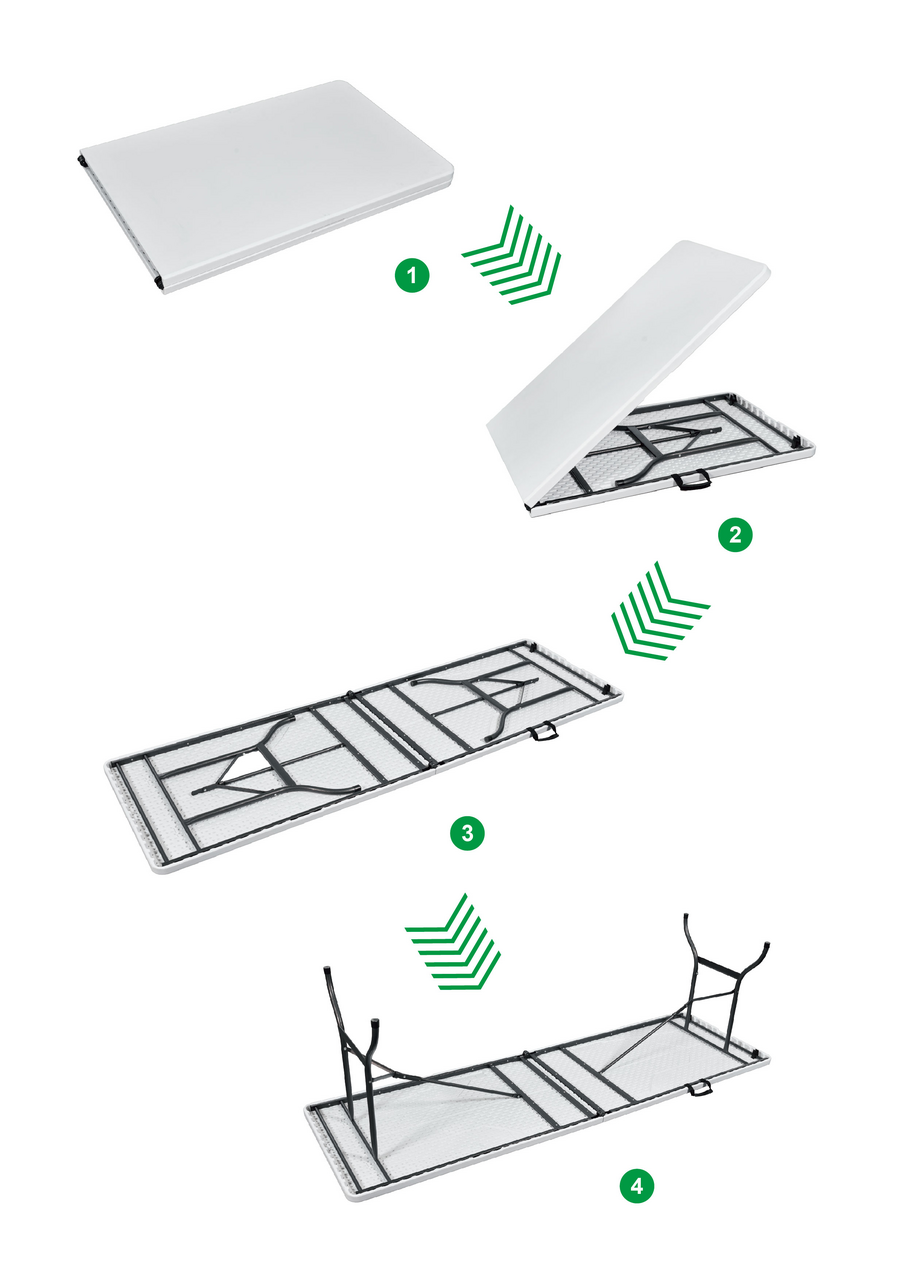 1

2

3

4