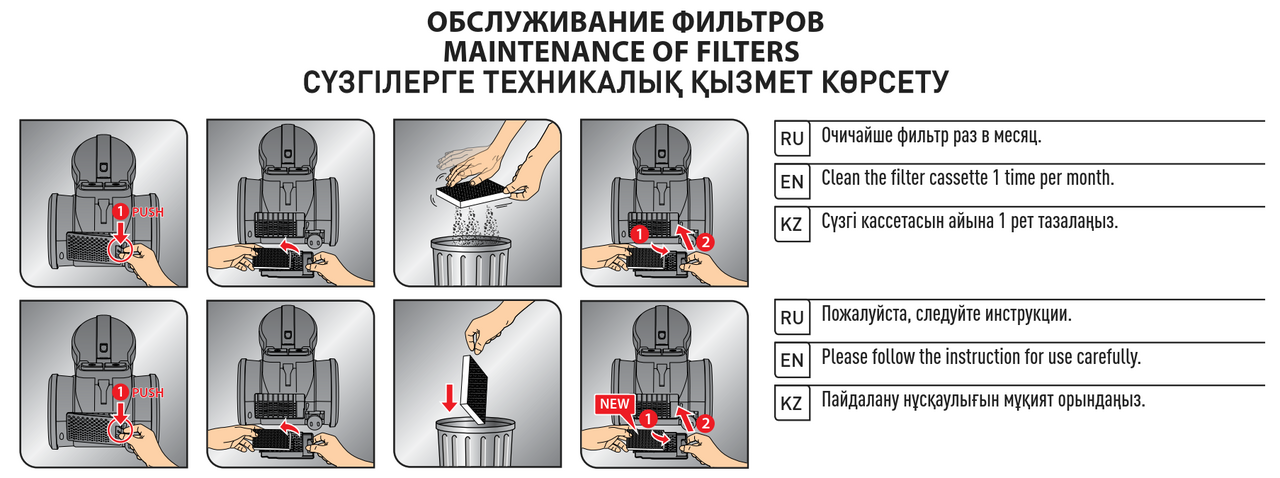 ОБСЛУЖИВАНИЕ ФИЛЬТРОВ
MAINTENANCE OF FILTERS
СҮЗГІЛЕРГЕ ТЕХНИКАЛЫҚ ҚЫЗМЕТ КӨРСЕТУ

1 PUSH

1 2

RU Очичайше фильтр раз в месяц.
EN Clean the filter cassette 1 time per month.
KZ Сүзгі кассетасын айына 1 рет тазалаңыз.

1 PUSH

NEW 1 2

RU Пожалуйста, следуйте инструкции.
EN Please follow the instruction for use carefully.
KZ Пайдалану нұсқаулығын мұқият орындаңыз.