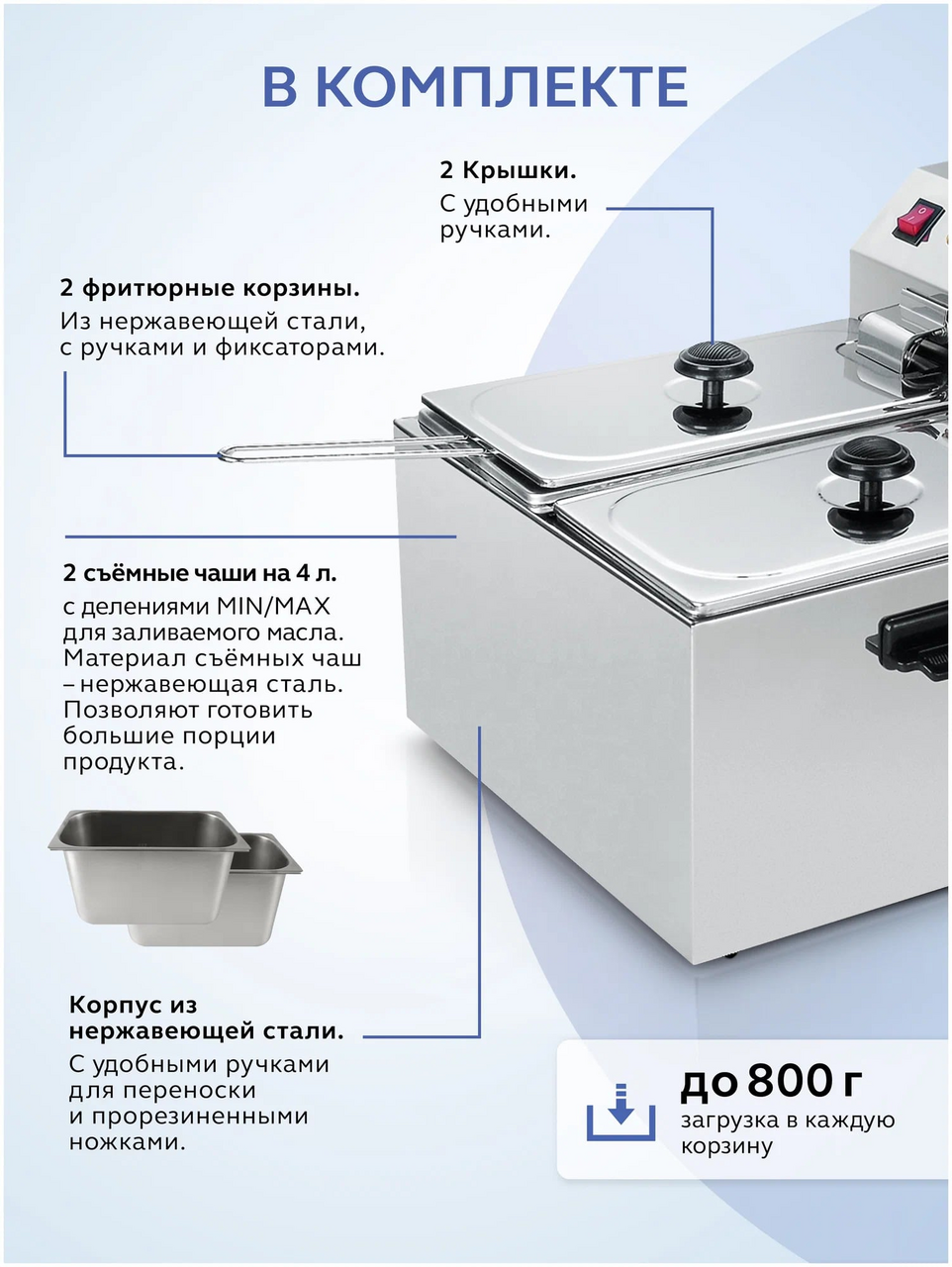 В КОМПЛЕКТЕ

2 Крышки.
С удобными ручками.

2 фритюрные корзины.
Из нержавеющей стали, с ручками и фиксаторами.

2 съёмные чаши на 4 л.
с делениями MIN/MAX для заливаемого масла. Материал съёмных чаш – нержавеющая сталь. Позволяют готовить большие порции продукта.

Корпус из нержавеющей стали.
С удобными ручками для переноски и прорезиненными ножками.

до 800 г
загрузка в каждую корзину