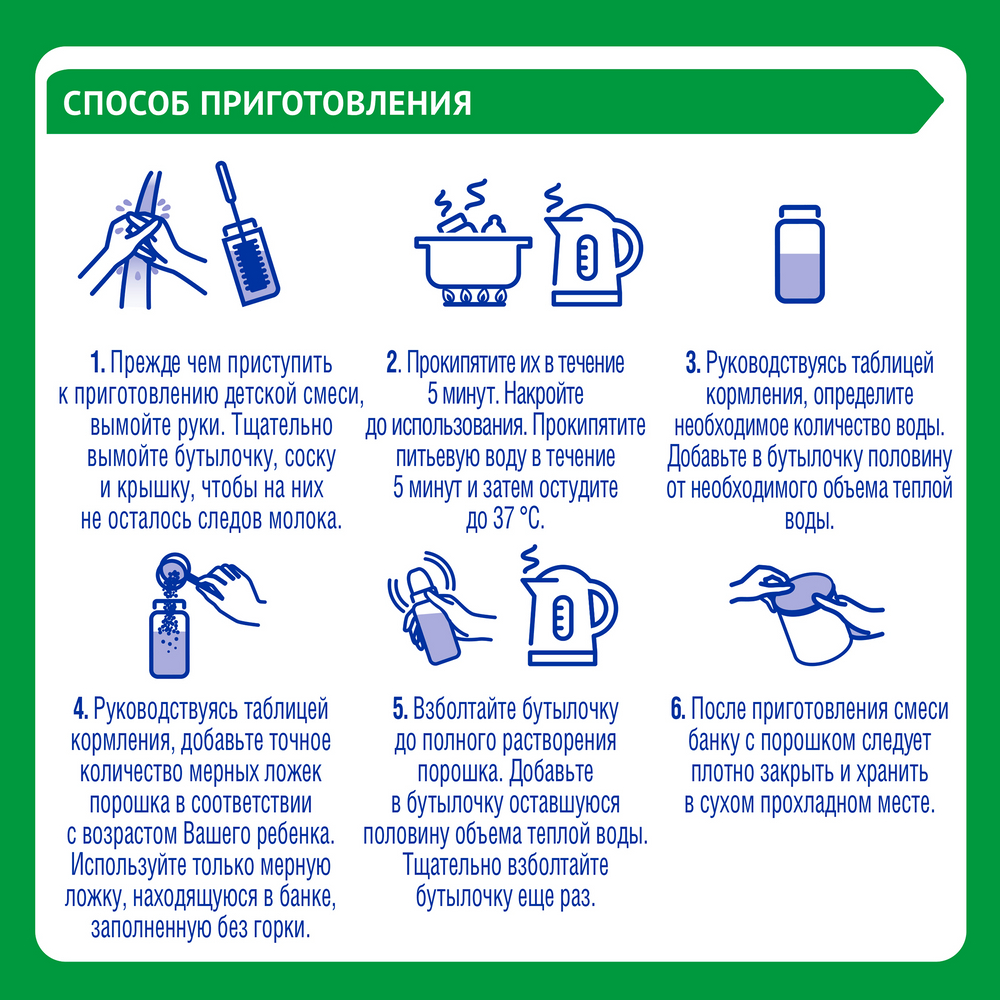 СПОСОБ ПРИГОТОВЛЕНИЯ

1. Прежде чем приступить к приготовлению детской смеси, вымойте руки. Тщательно вымойте бутылочку, соску и крышку, чтобы на них не осталось следов молока.

2. Прокипятите их в течение 5 минут. Накройте до использования. Прокипятите питьевую воду в течение 5 минут и затем остудите до 37 °C.

3. Руководствуясь таблицей кормления, определите необходимое количество воды. Добавьте в бутылочку половину от необходимого объема теплой воды.

4. Руководствуясь таблицей кормления, добавьте точное количество мерных ложек порошка в соответствии с возрастом Вашего ребенка. Используйте только мерную ложку, находящуюся в банке, заполненную без горки.

5. Взболтайте бутылочку до полного растворения порошка. Добавьте в бутылочку оставшуюся половину объема теплой воды. Тщательно взболтайте бутылочку еще раз.

6. После приготовления смеси банку с порошком следует плотно закрыть и хранить в сухом прохладном месте.