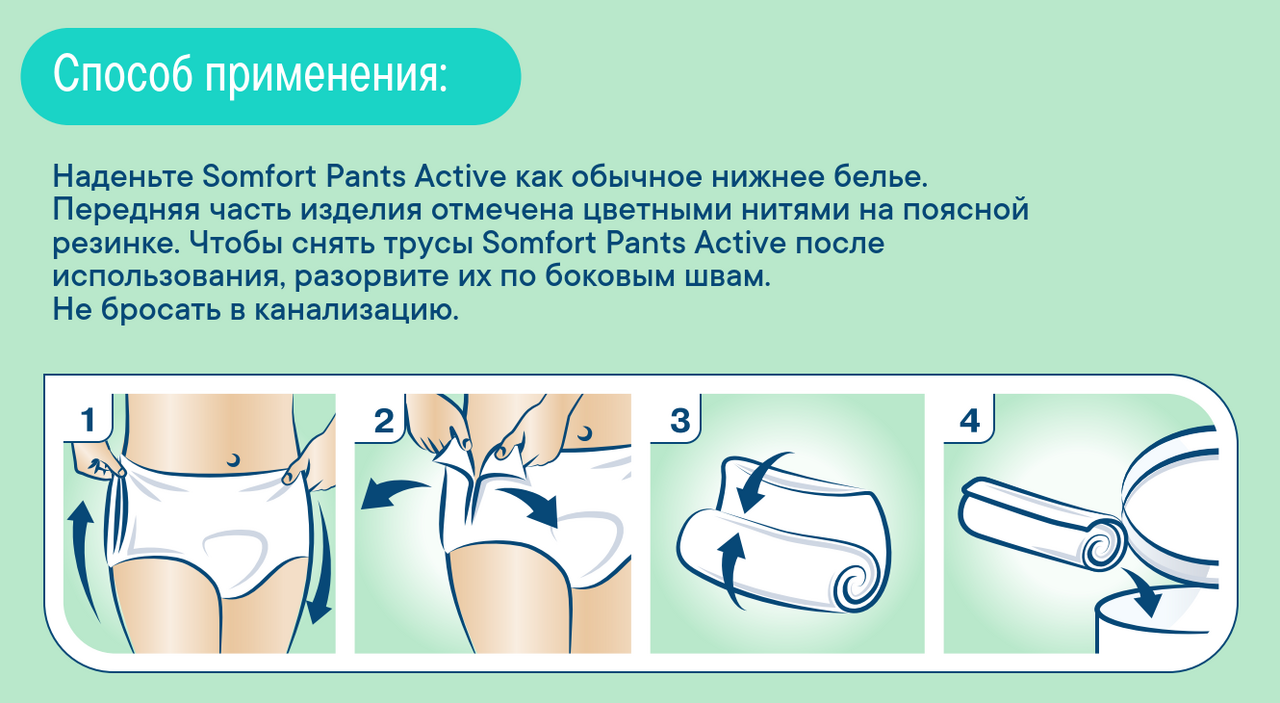 Способ применения:

Наденьте Somfort Pants Active как обычное нижнее белье. Передняя часть изделия отмечена цветными нитями на поясной резинке. Чтобы снять трусы Somfort Pants Active после использования, разорвите их по боковым швам.
Не бросать в канализацию.

1

2

3

4