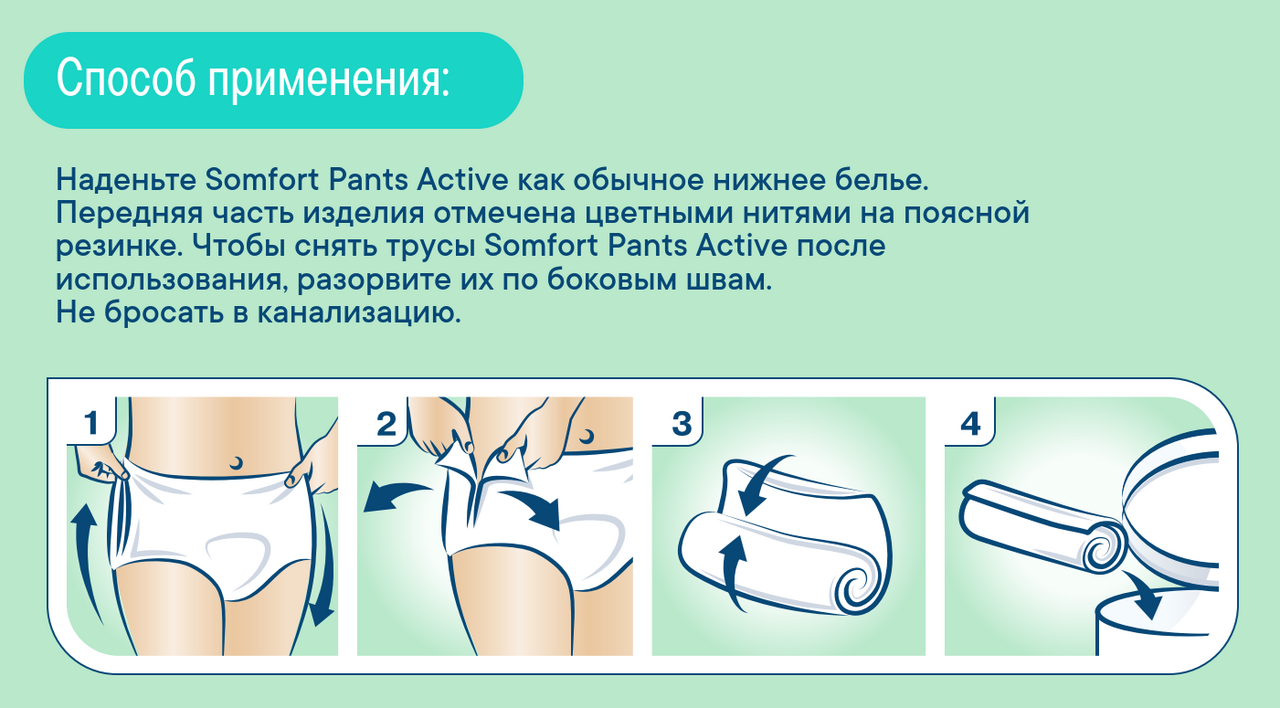 Способ применения:

Наденьте Somfort Pants Active как обычное нижнее белье. Передняя часть изделия отмечена цветными нитями на поясной резинке. Чтобы снять трусы Somfort Pants Active после использования, разорвите их по боковым швам.
Не бросать в канализацию.

1

2

3

4