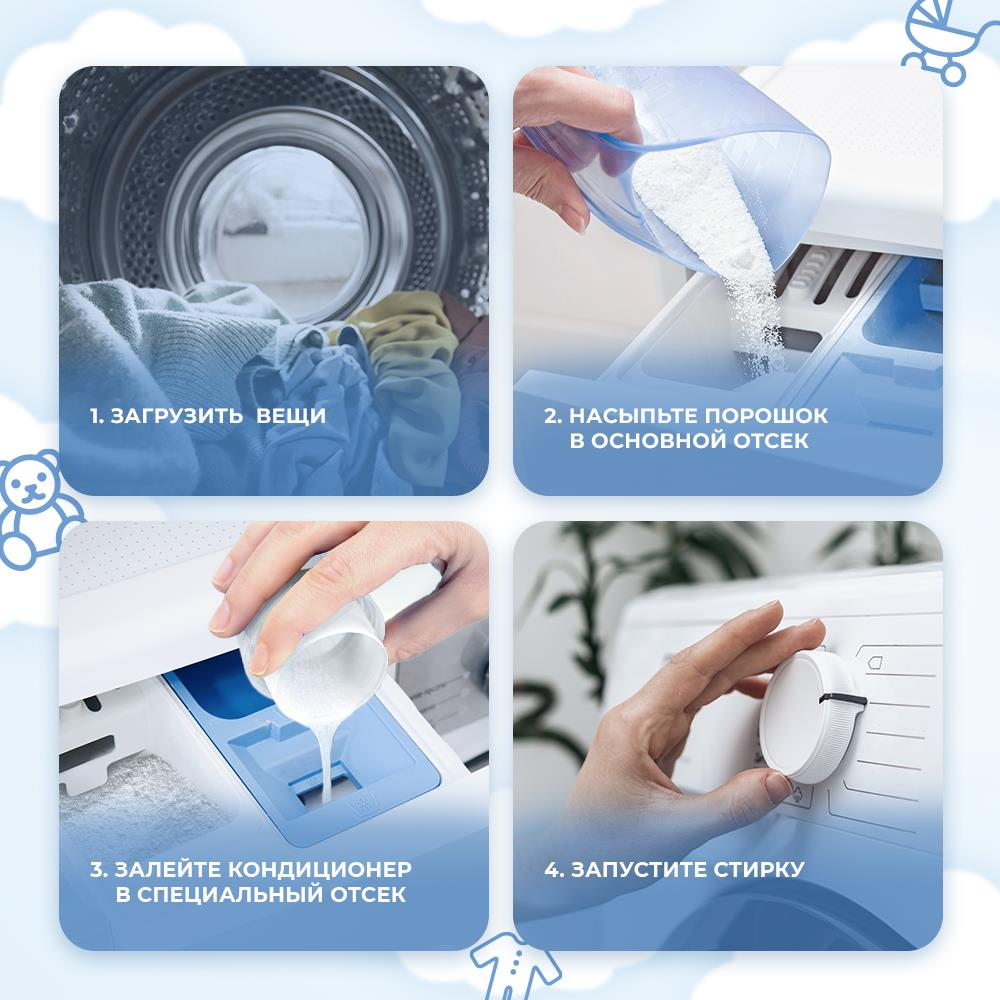 1. ЗАГРУЗИТЬ ВЕЩИ

2. НАСЫПЬТЕ ПОРОШОК В ОСНОВНОЙ ОТСЕК

3. ЗАЛЕЙТЕ КОНДИЦИОНЕР В СПЕЦИАЛЬНЫЙ ОТСЕК

4. ЗАПУСТИТЕ СТИРКУ