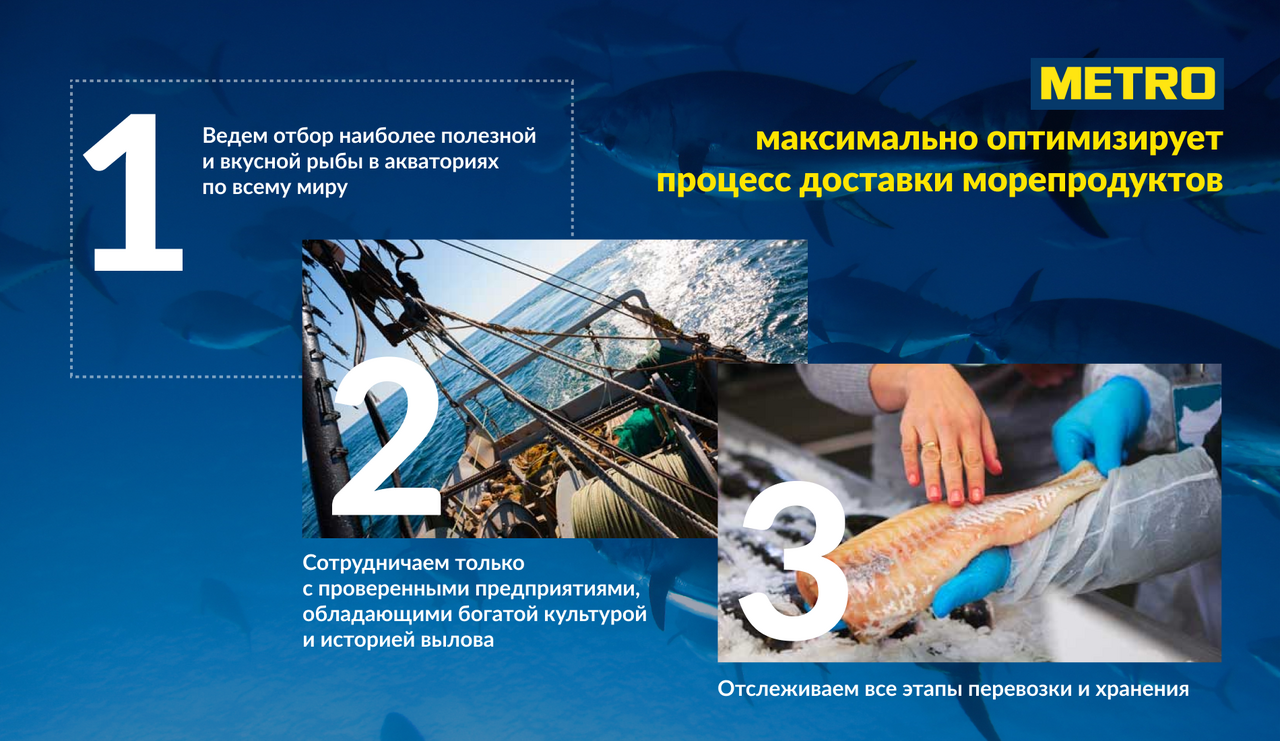 METRO

максимально оптимизирует процесс доставки морепродуктов

1

Ведем отбор наиболее полезной и вкусной рыбы в акваториях по всему миру

2

Сотрудничаем только с проверенными предприятиями, обладающими богатой культурой и историей вылова

3

Отслеживаем все этапы перевозки и хранения