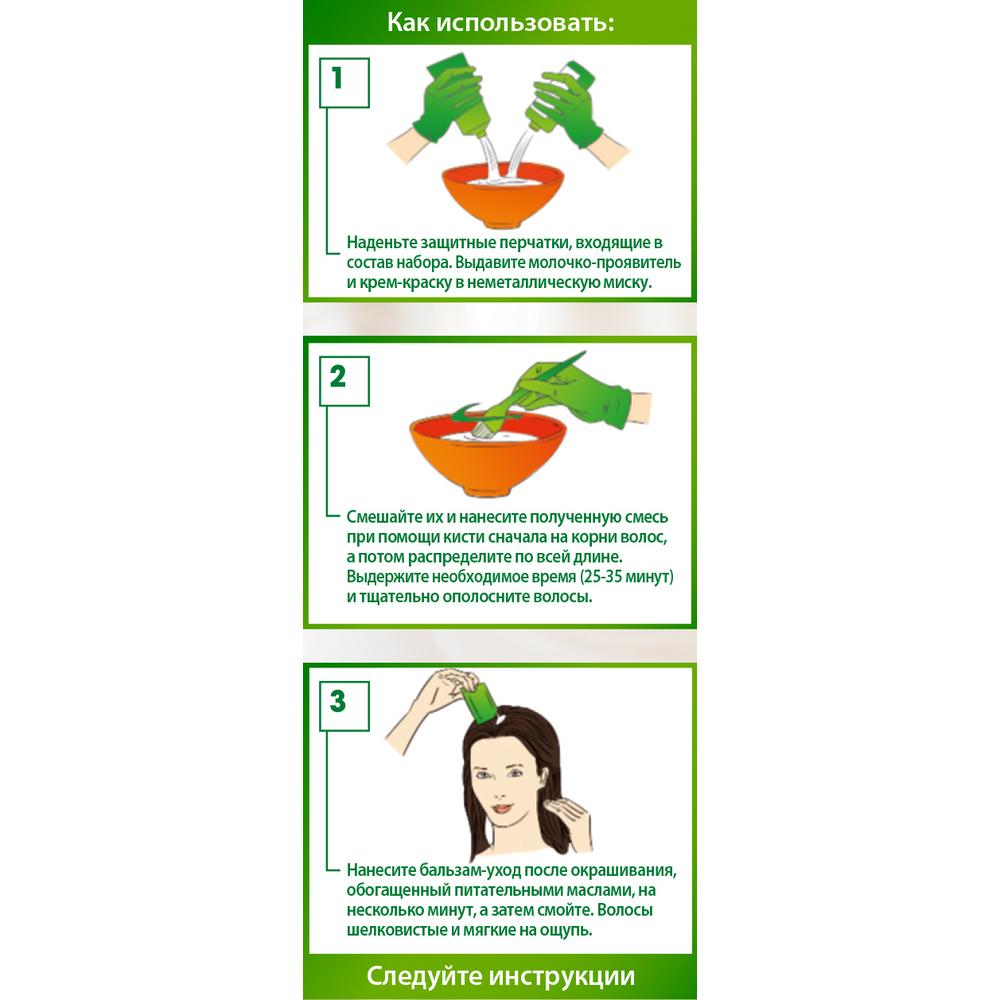 Как использовать:

1

Наденьте защитные перчатки, входящие в состав набора. Выдавите молочко-проявитель и крем-краску в неметаллическую миску.

2

Смешайте их и нанесите полученную смесь при помощи кисти сначала на корни волос, а потом распределите по всей длине. Выдержите необходимое время (25-35 минут) и тщательно ополосните волосы.

3

Нанесите бальзам-уход после окрашивания, обогащенный питательными маслами, на несколько минут, а затем смойте. Волосы шелковистые и мягкие на ощупь.

Следуйте инструкции