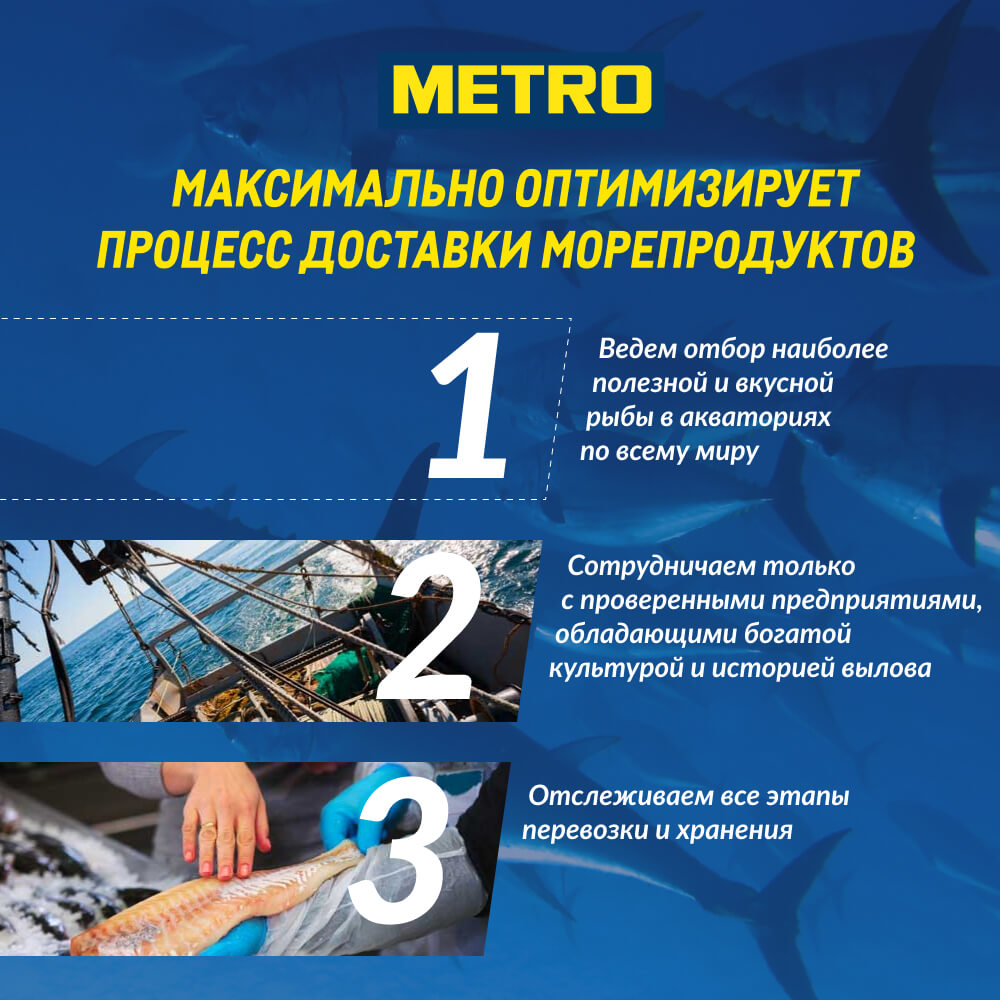 METRO

МАКСИМАЛЬНО ОПТИМИЗИРУЕТ ПРОЦЕСС ДОСТАВКИ МОРЕПРОДУКТОВ

1

Ведем отбор наиболее полезной и вкусной рыбы в акваториях по всему миру

2

Сотрудничаем только с проверенными предприятиями, обладающими богатой культурой и историей вылова

3

Отслеживаем все этапы перевозки и хранения