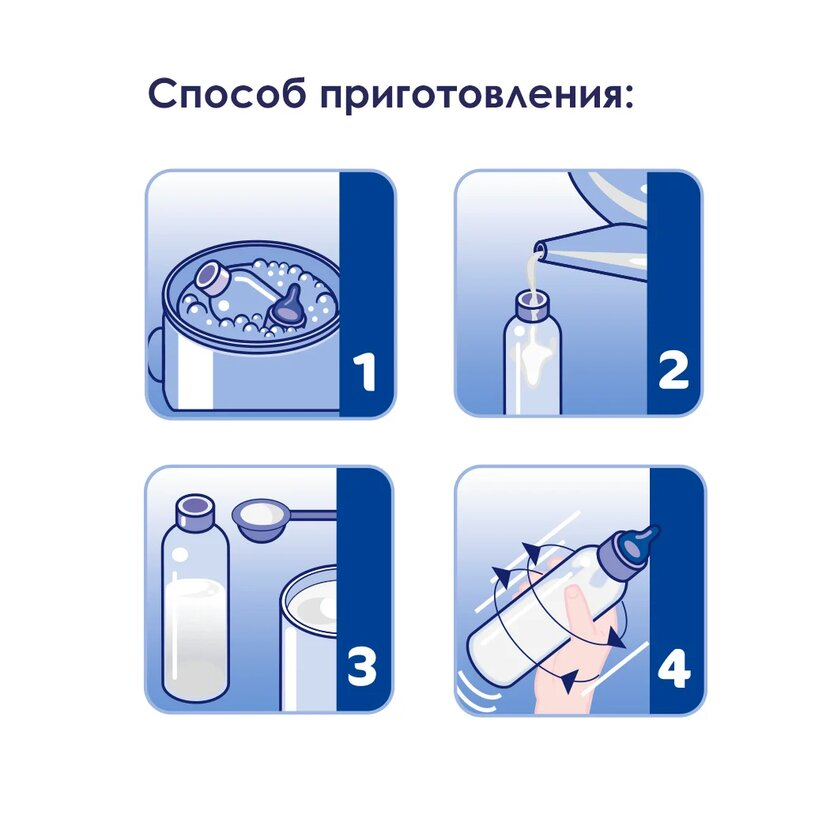 Способ приготовления:

1

2

3

4